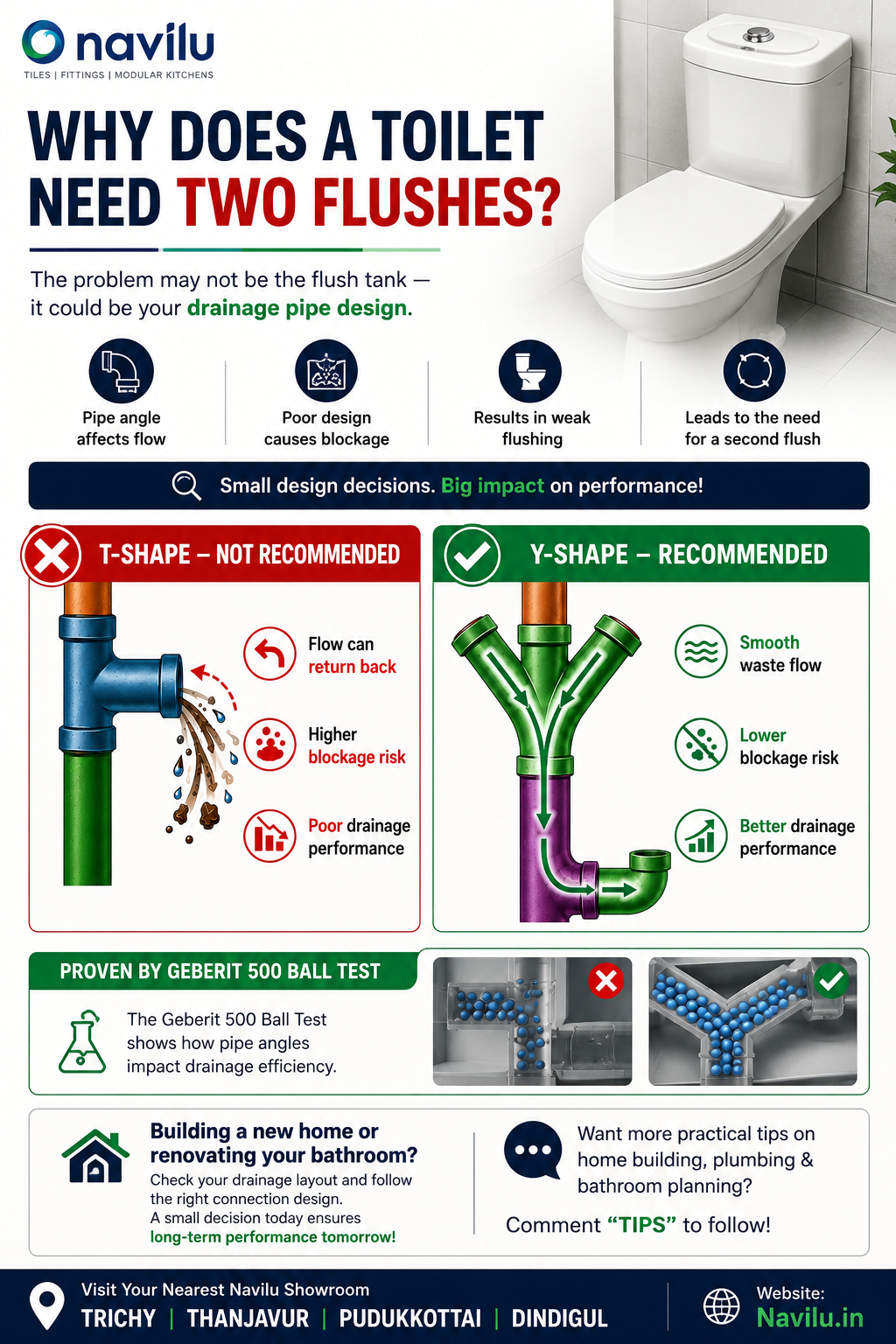 navilu
TILES | FITTINGS | MODULAR KITCHENS

WHY DOES A TOILET NEED TWO FLUSHES?

The problem may not be the flush tank — it could be your drainage pipe design.

Pipe angle affects flow

Poor design causes blockage

Results in weak flushing

Leads to the need for a second flush

Small design decisions. Big impact on performance!

T-SHAPE – NOT RECOMMENDED

Flow can return back

Higher blockage risk

Poor drainage performance

Y-SHAPE – RECOMMENDED

Smooth waste flow

Lower blockage risk

Better drainage performance

PROVEN BY GEBERIT 500 BALL TEST

The Geberit 500 Ball Test shows how pipe angles impact drainage efficiency.

Building a new home or renovating your bathroom?
Check your drainage layout and follow the right connection design.
A small decision today ensures long-term performance tomorrow!

Want more practical tips on home building, plumbing & bathroom planning?

Comment "TIPS" to follow!

Visit Your Nearest Navilu Showroom
TRICHY | THANJAVUR | PUDUKKOTTAI | DINDIGUL

Website:
Navilu.in